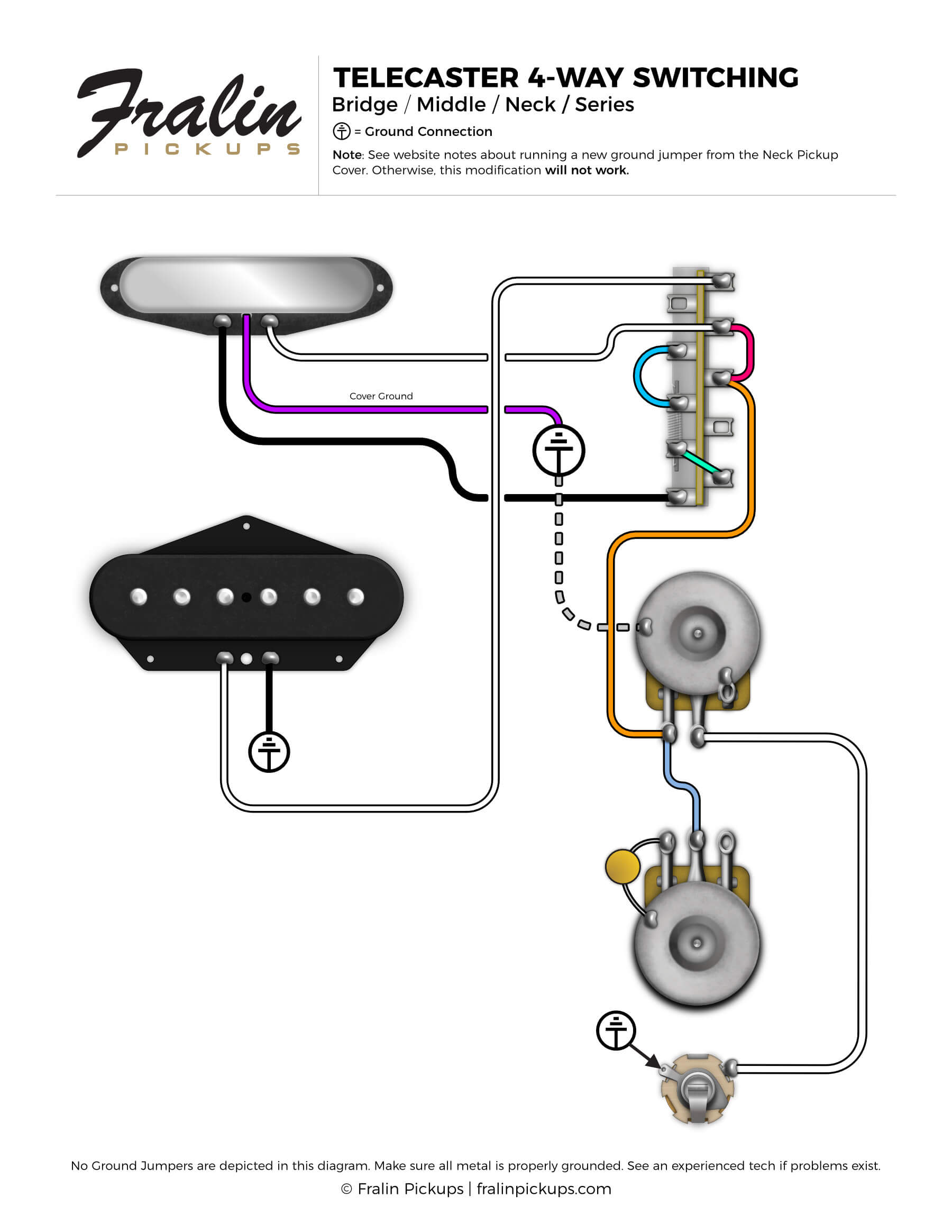 Fralin
PICKUPS

TELECASTER 4-WAY SWITCHING
Bridge / Middle / Neck / Series

= Ground Connection

Note: See website notes about running a new ground jumper from the Neck Pickup Cover. Otherwise, this modification will not work.

Cover Ground

No Ground Jumpers are depicted in this diagram. Make sure all metal is properly grounded. See an experienced tech if problems exist.

© Fralin Pickups | fralinpickups.com